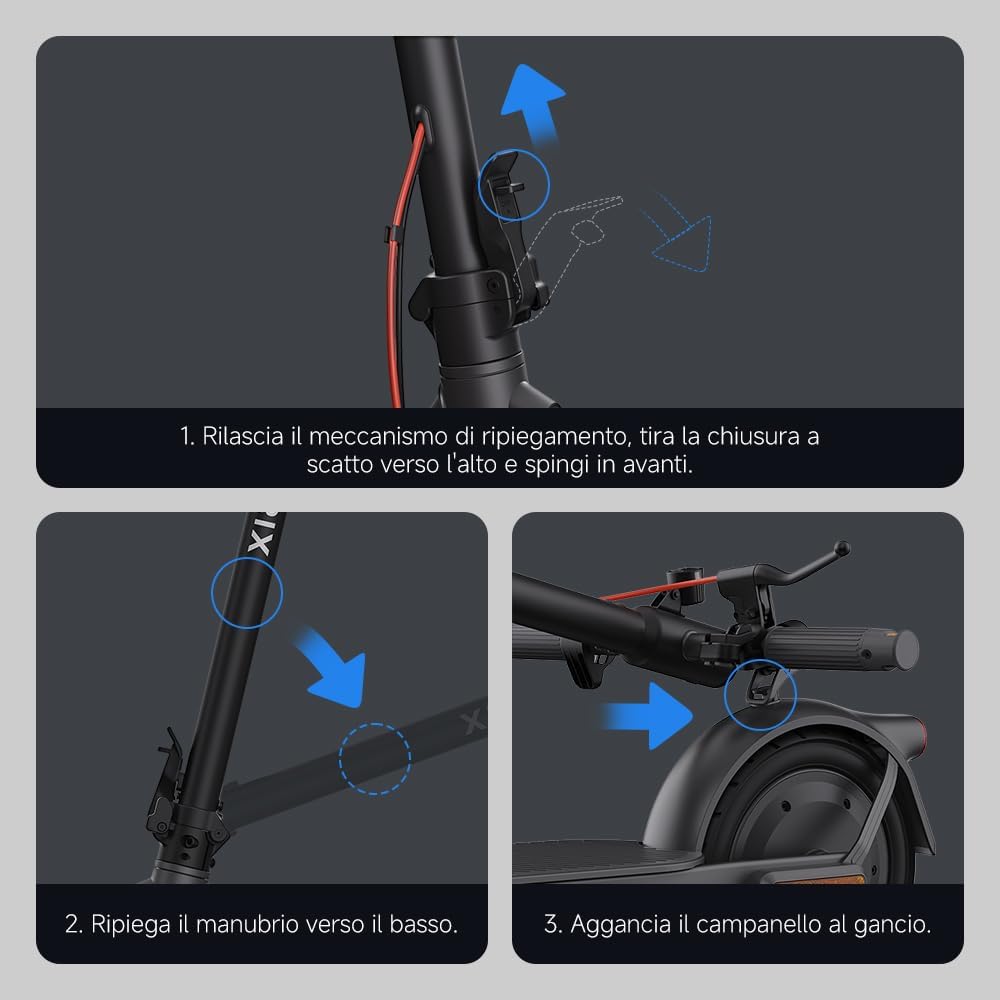 1. Rilascia il meccanismo di ripiegamento, tira la chiusura a scatto verso l'alto e spingi in avanti.

XI

2. Ripiega il manubrio verso il basso.

3. Aggancia il campanello al gancio.